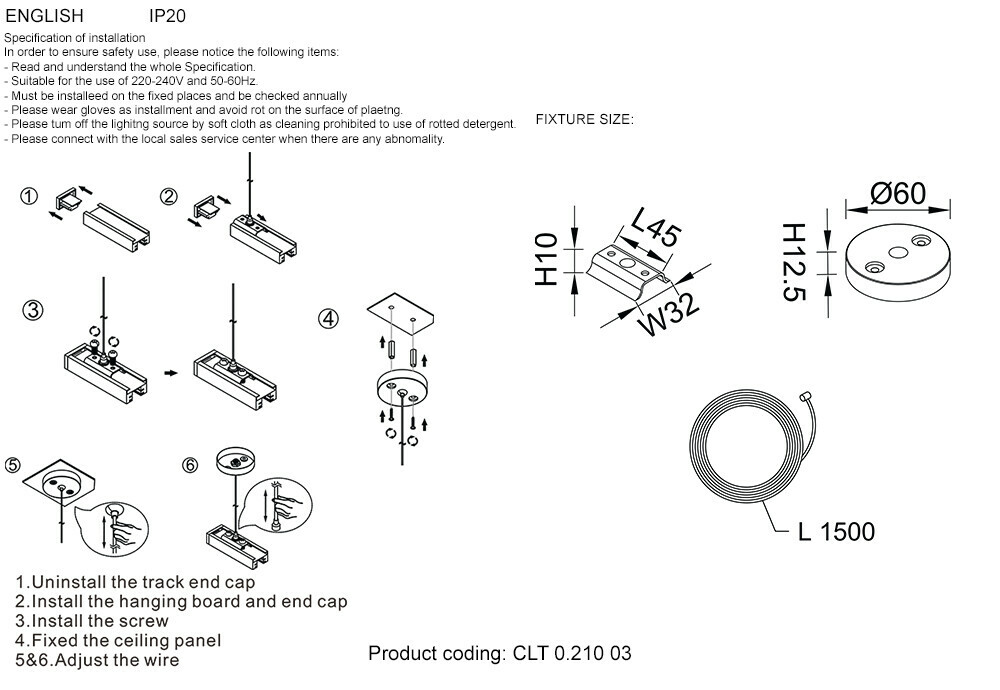 ENGLISH IP20

Specification of installation
In order to ensure safety use, please notice the following items:
- Read and understand the whole Specification.
- Suitable for the use of 220-240V and 50-60Hz.
- Must be installeed on the fixed places and be checked annually
- Please wear gloves as installment and avoid rot on the surface of plaetng.
- Please tum off the lighitng source by soft cloth as cleaning prohibited to use of rotted detergent.
- Please connect with the local sales service center when there are any abnomality.

FIXTURE SIZE:

①
②
③
④
⑤
⑥

H10
L45
W32
Ø60
H12.5
L 1500

1.Uninstall the track end cap
2.Install the hanging board and end cap
3.Install the screw
4.Fixed the ceiling panel
5&6.Adjust the wire

Product coding: CLT 0.210 03